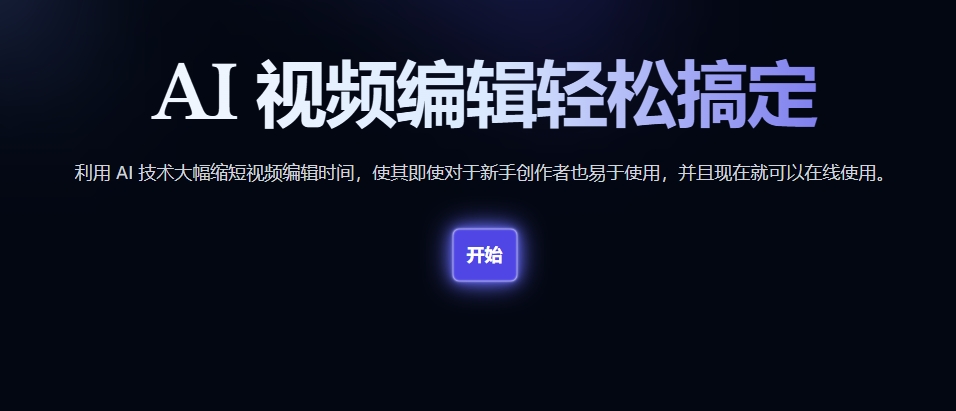 AI 视频编辑轻松搞定

利用 AI 技术大幅缩短视频编辑时间，使其即使对于新手创作者也易于使用，并且现在就可以在线使用。

开始